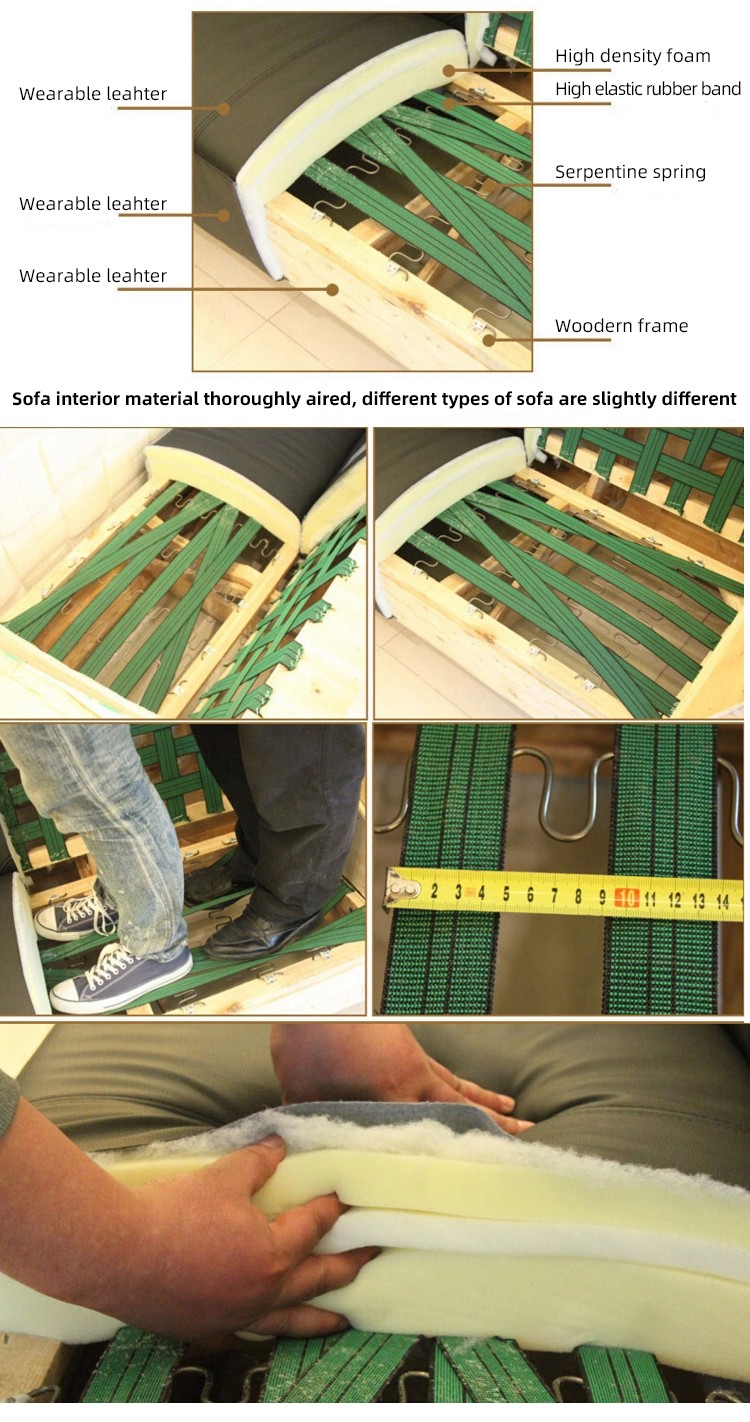 Wearable leahter
Wearable leahter
Wearable leahter
High density foam
High elastic rubber band
Serpentine spring
Woodern frame

Sofa interior material thoroughly aired, different types of sofa are slightly different

2 3 4 5 6 7 8 9 10 11 12 13 14